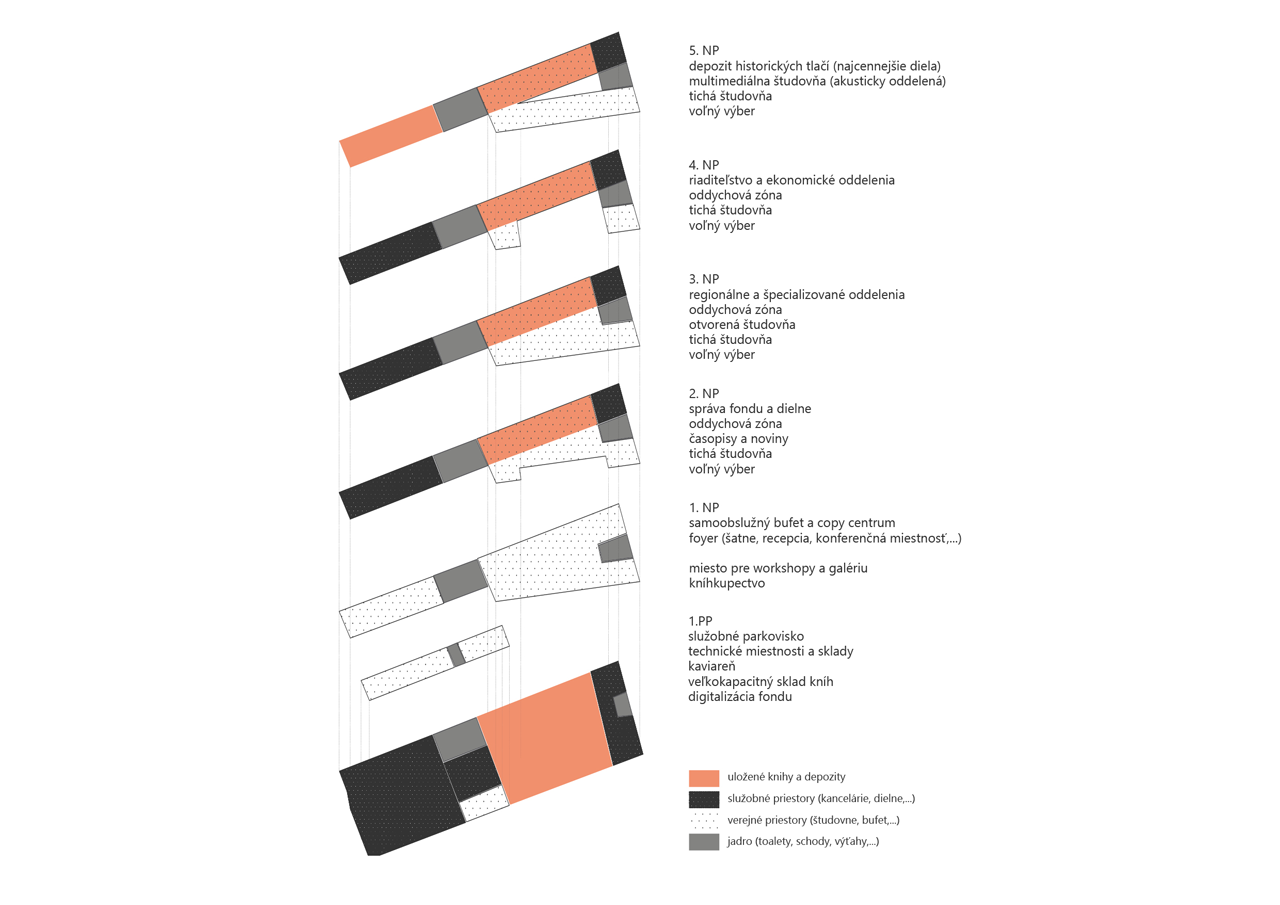 5. NP
depozit historických tlačí (najcennejšie diela)
multimediálna študovňa (akusticky oddelená)
tichá študovňa
voľný výber

4. NP
riaditeľstvo a ekonomické oddelenia
oddychová zóna
tichá študovňa
voľný výber

3. NP
regionálne a špecializované oddelenia
oddychová zóna
otvorená študovňa
tichá študovňa
voľný výber

2. NP
správa fondu a dielne
oddychová zóna
časopisy a noviny
tichá študovňa
voľný výber

1. NP
samoobslužný bufet a copy centrum
foyer (šatne, recepcia, konferenčná miestnosť,...)

miesto pre workshopy a galériu
kníhkupectvo

1.PP
služobné parkovisko
technické miestnosti a sklady
kaviareň
veľkokapacitný sklad kníh
digitalizácia fondu

uložené knihy a depozity
služobné priestory (kancelárie, dielne,...)
verejné priestory (študovne, bufet,...)
jadro (toalety, schody, výťahy,...)