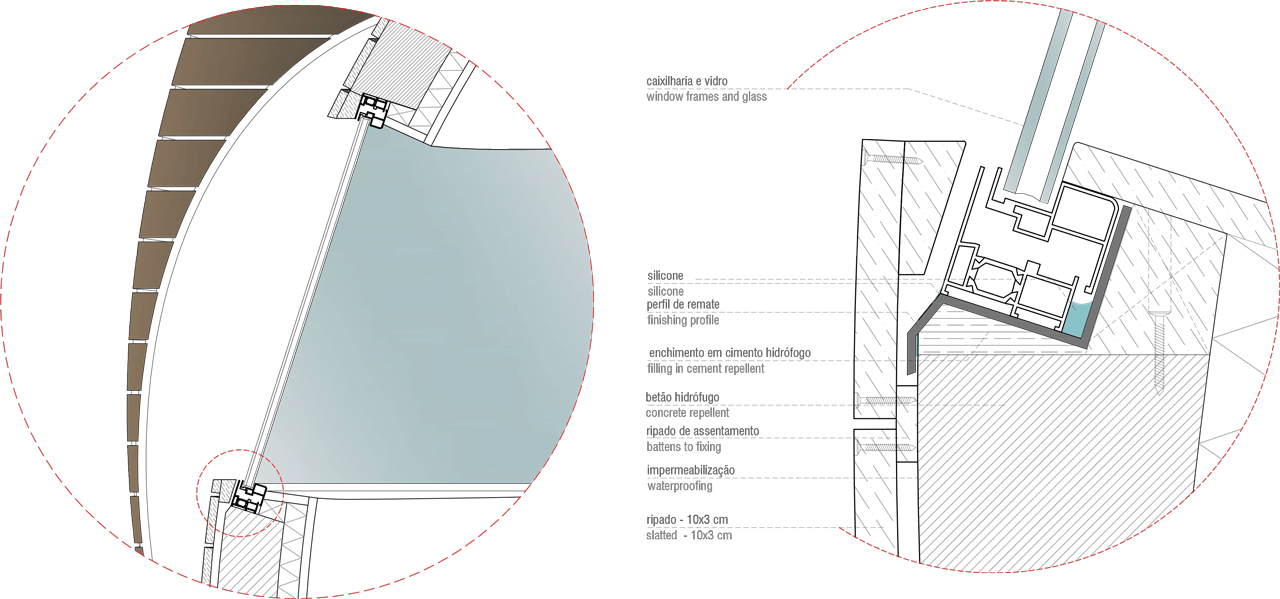 caixilharia e vidro
window frames and glass

silicone
silicone
perfil de remate
finishing profile

enchimento em cimento hidrófogo
filling in cement repellent

betão hidrófugo
concrete repellent

ripado de assentamento
battens to fixing

impermeabilização
waterproofing

ripado - 10x3 cm
slatted - 10x3 cm