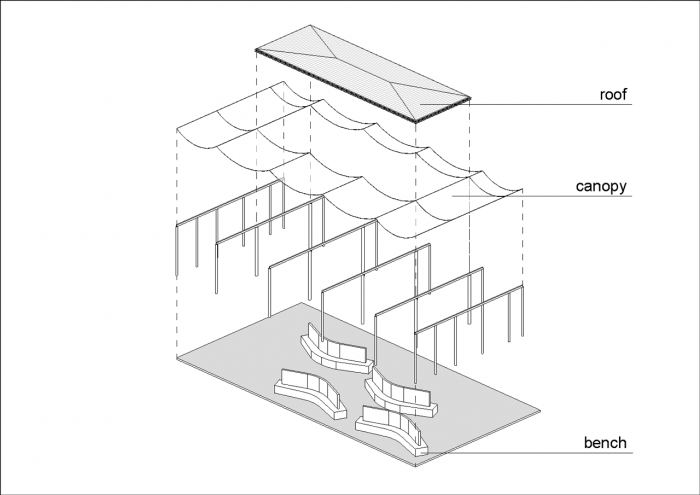 roof

canopy

bench