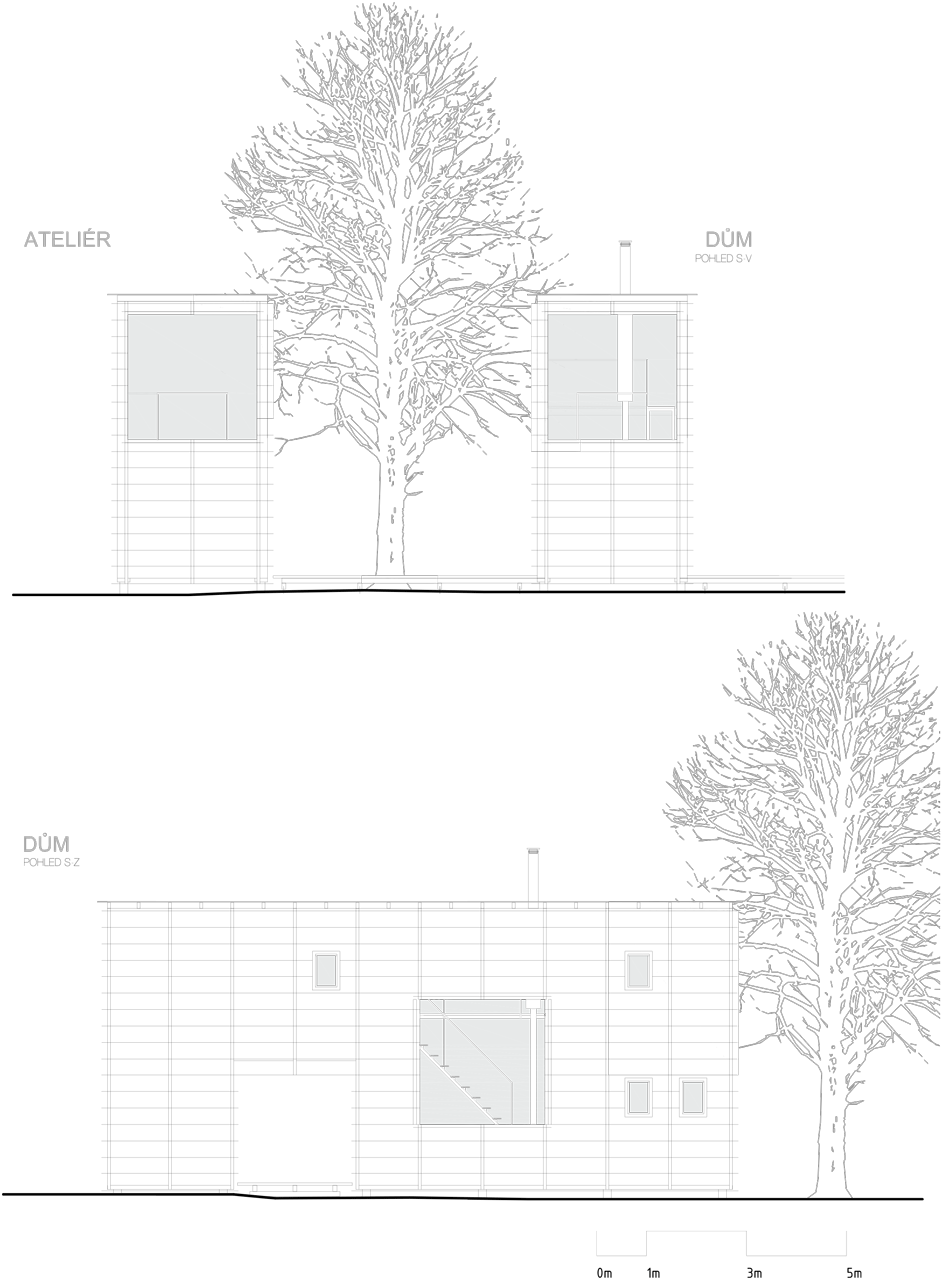 ATELIÉR

DŮM
POHLED S-V

DŮM
POHLED S-Z

0m 1m 3m 5m