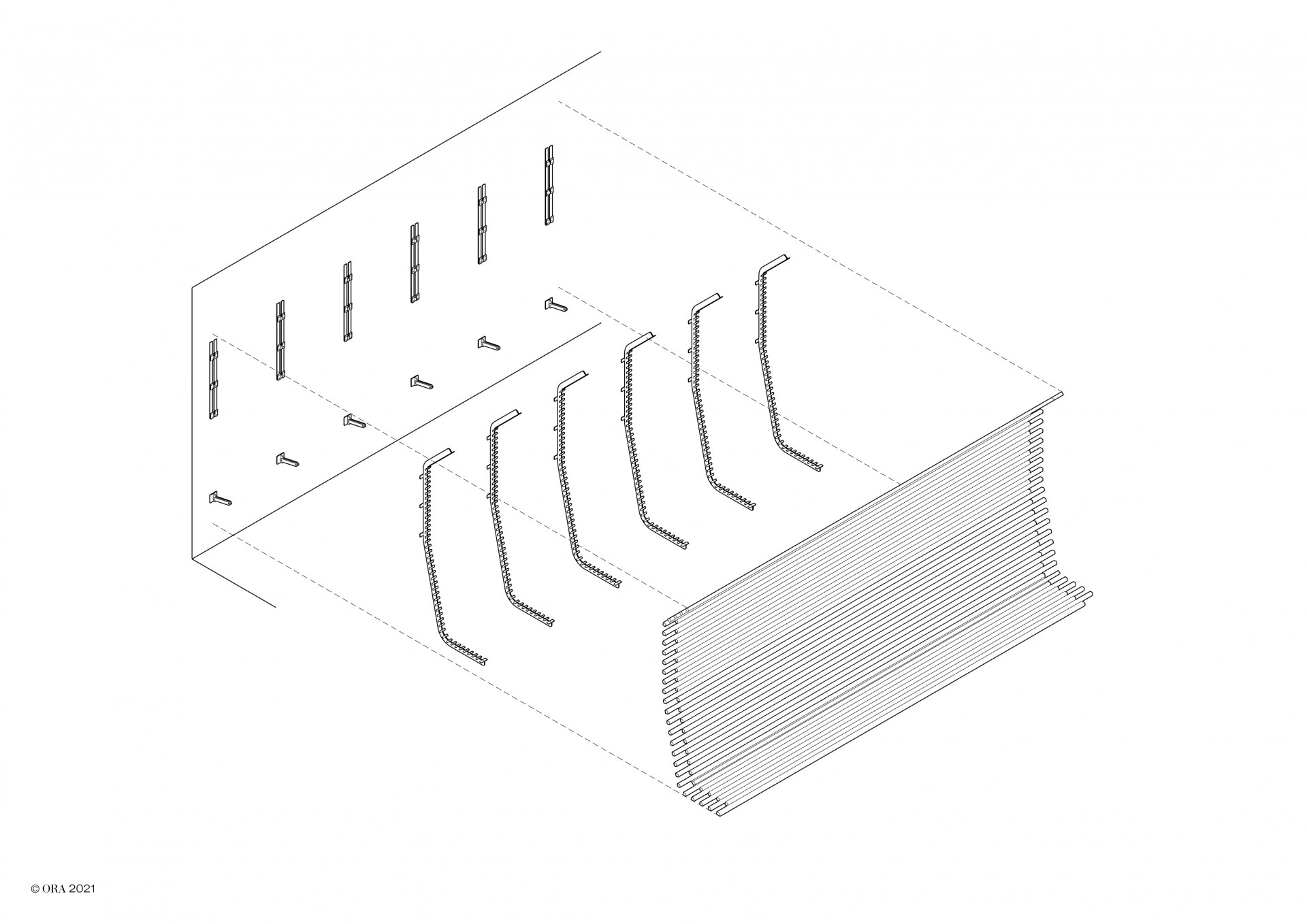 © ORA 2021