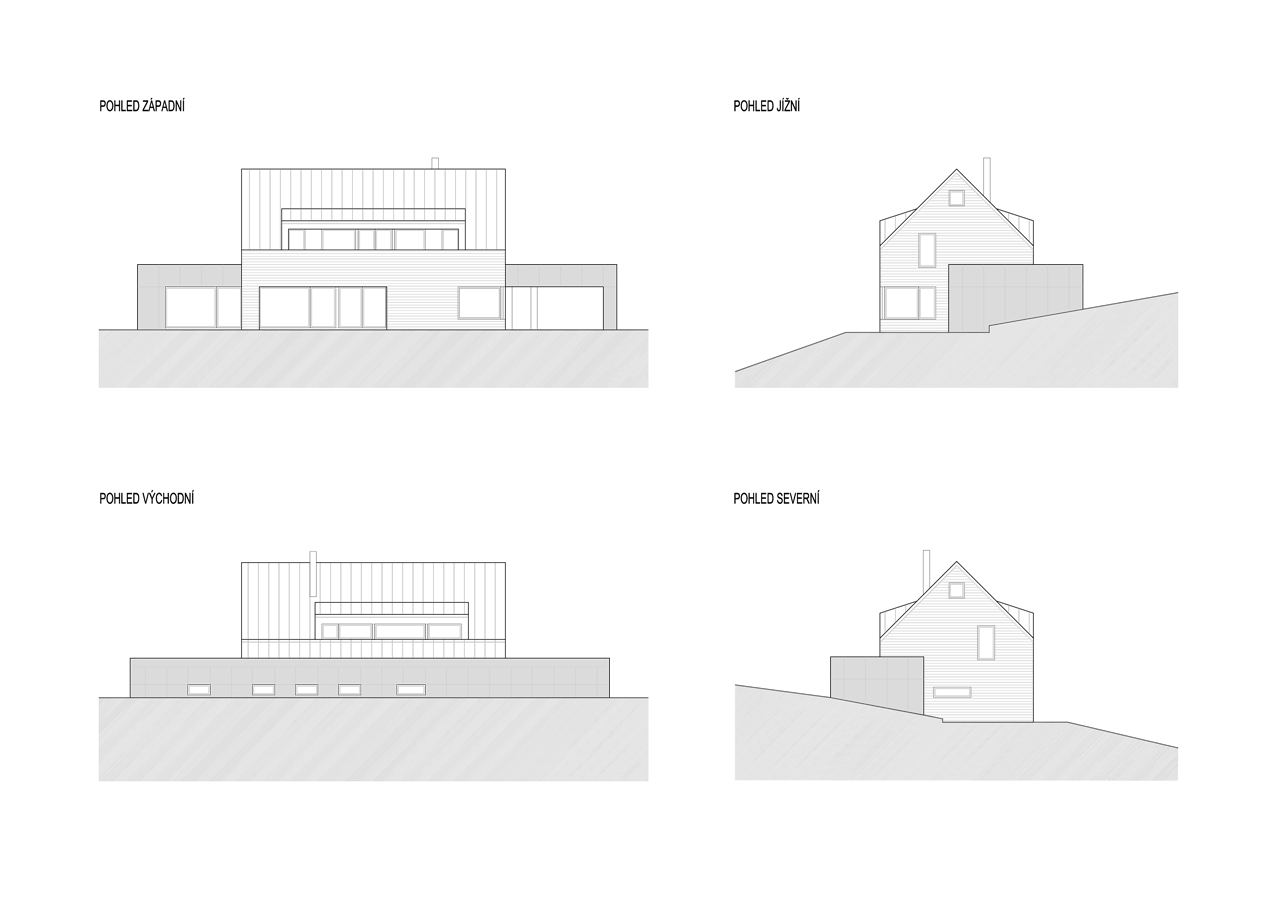 POHLED ZÁPADNÍ

POHLED JIŽNÍ

POHLED VÝCHODNÍ

POHLED SEVERNÍ