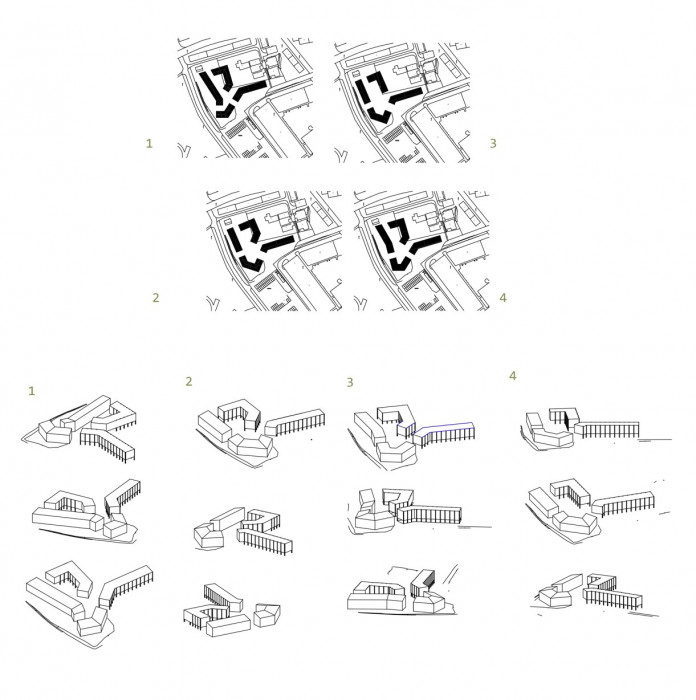 1

3

2

4

1

2

3

4