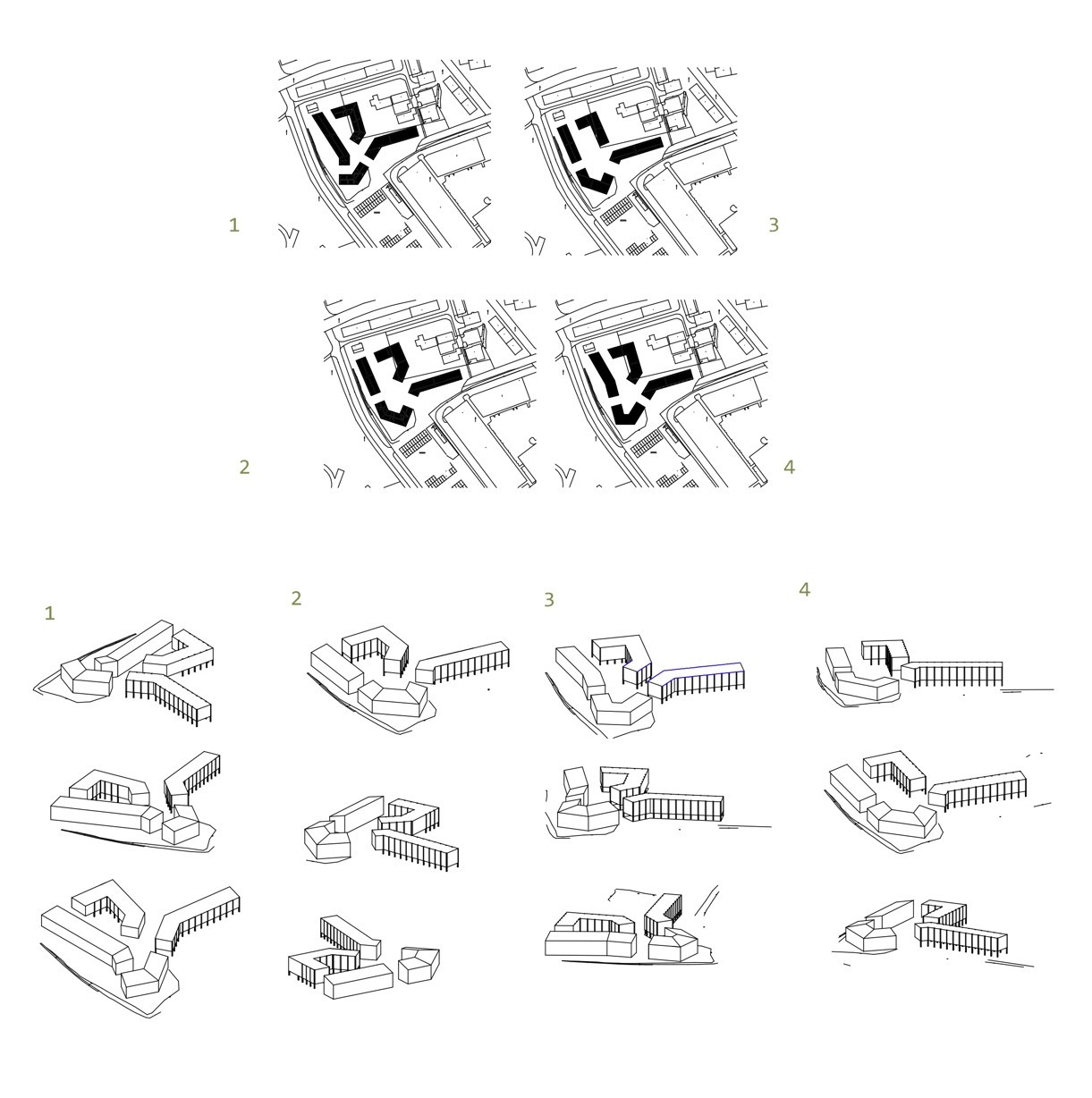 1

3

2

4

1

2

3

4