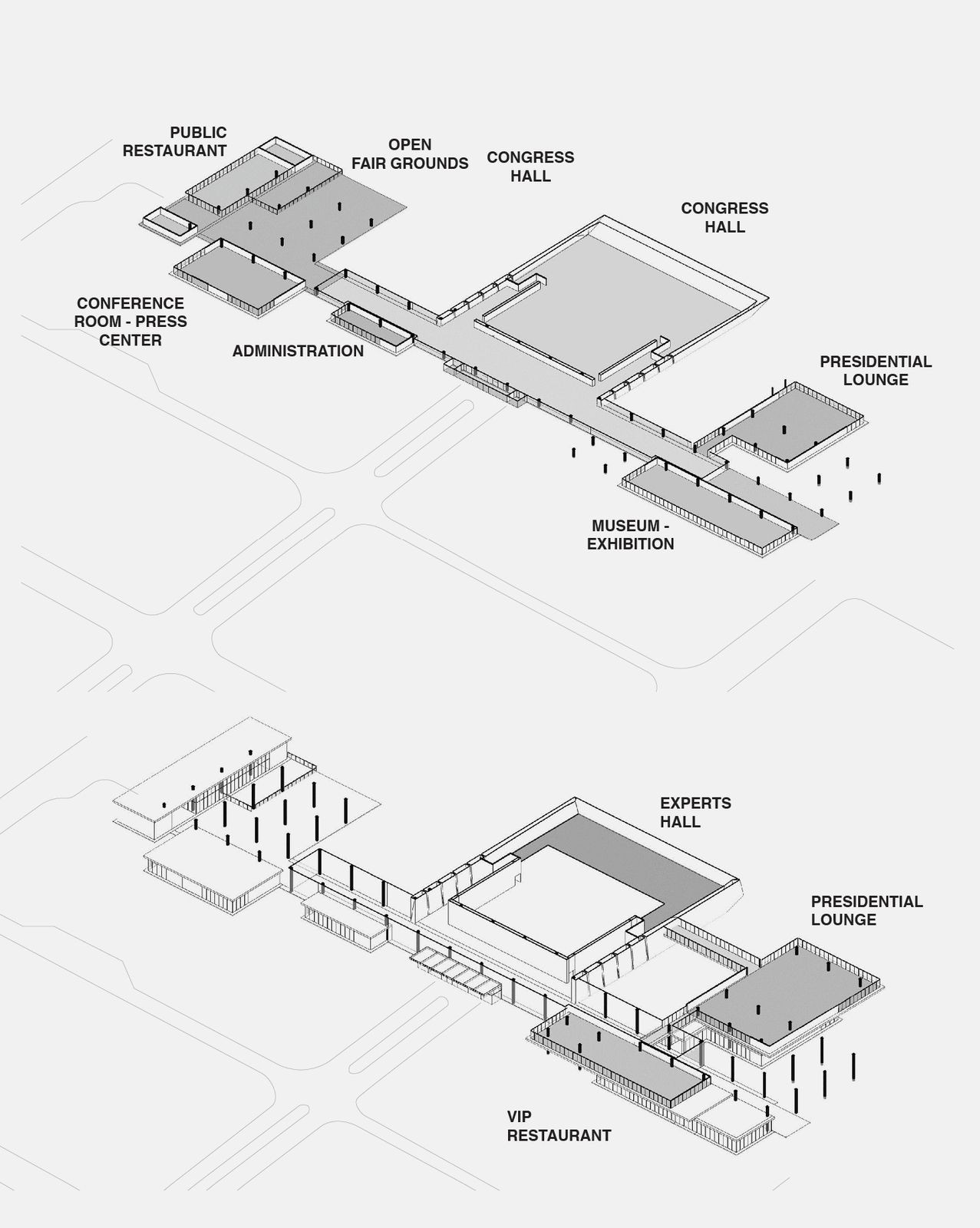 PUBLIC RESTAURANT

OPEN FAIR GROUNDS

CONGRESS HALL

CONGRESS HALL

CONFERENCE ROOM - PRESS CENTER

ADMINISTRATION

PRESIDENTIAL LOUNGE

MUSEUM - EXHIBITION

EXPERTS HALL

PRESIDENTIAL LOUNGE

VIP RESTAURANT