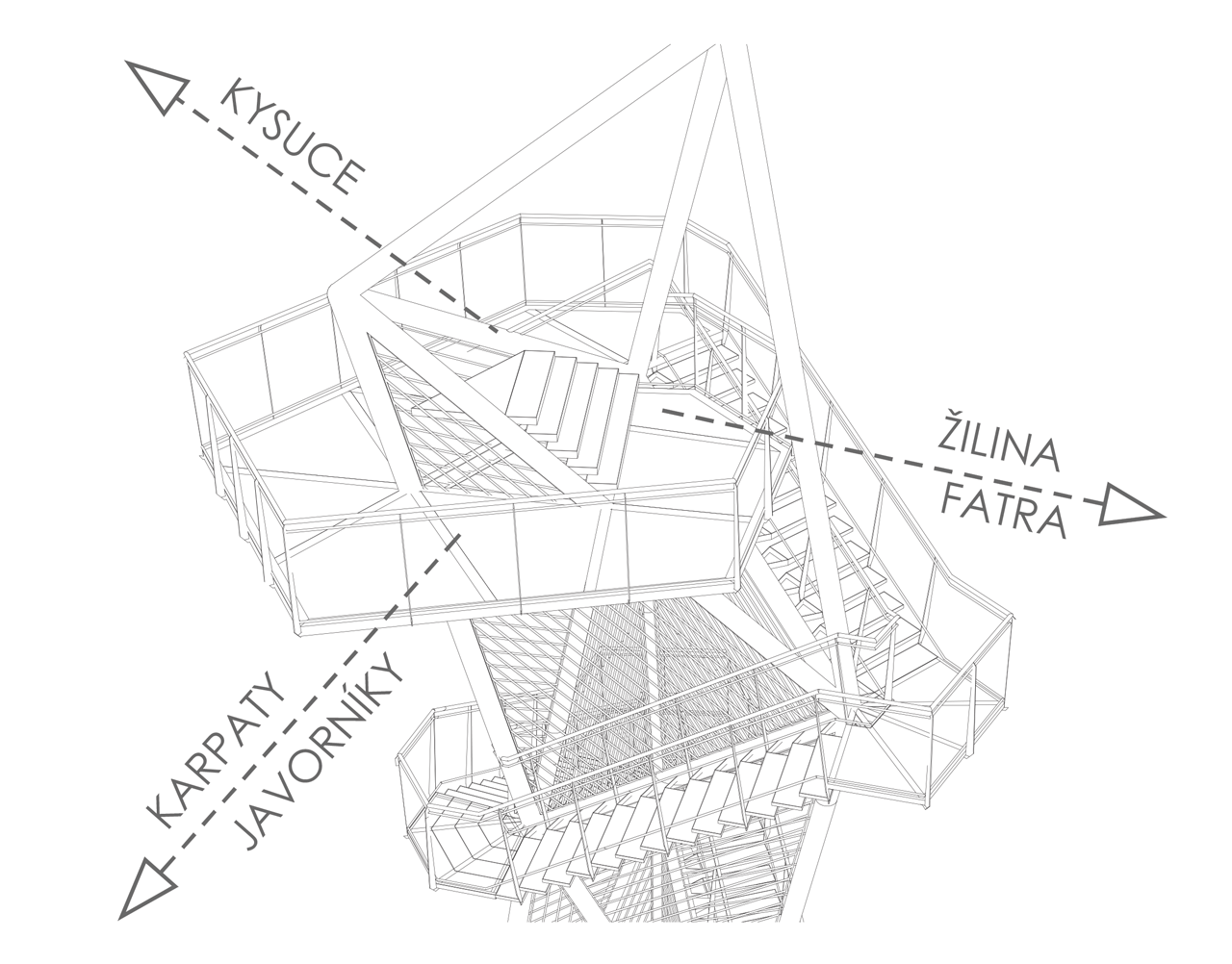 KYSUCE

ŽILINA
FATRA

KARPATY
JAVORNÍKY