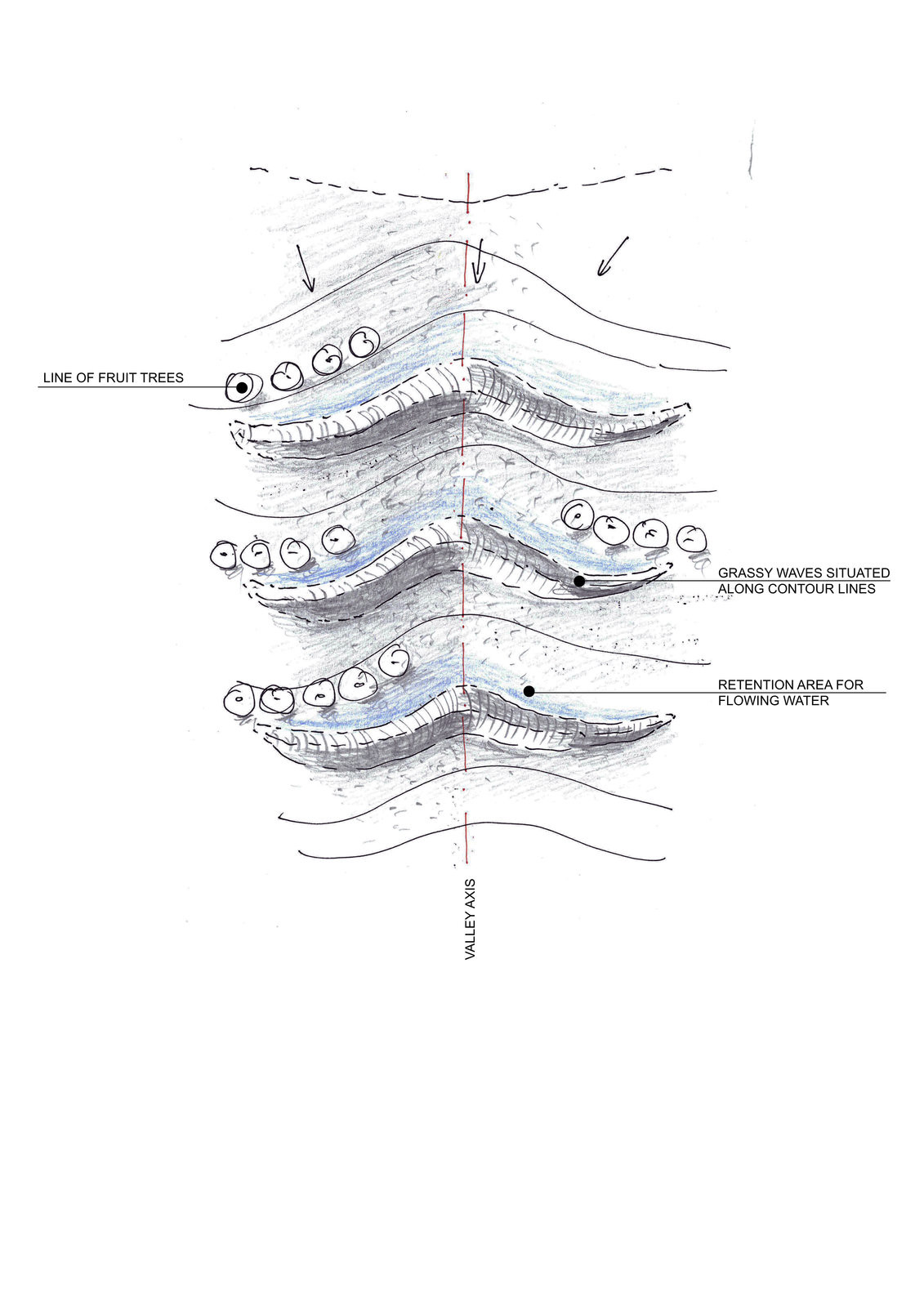 LINE OF FRUIT TREES

GRASSY WAVES SITUATED ALONG CONTOUR LINES

RETENTION AREA FOR FLOWING WATER

VALLEY AXIS