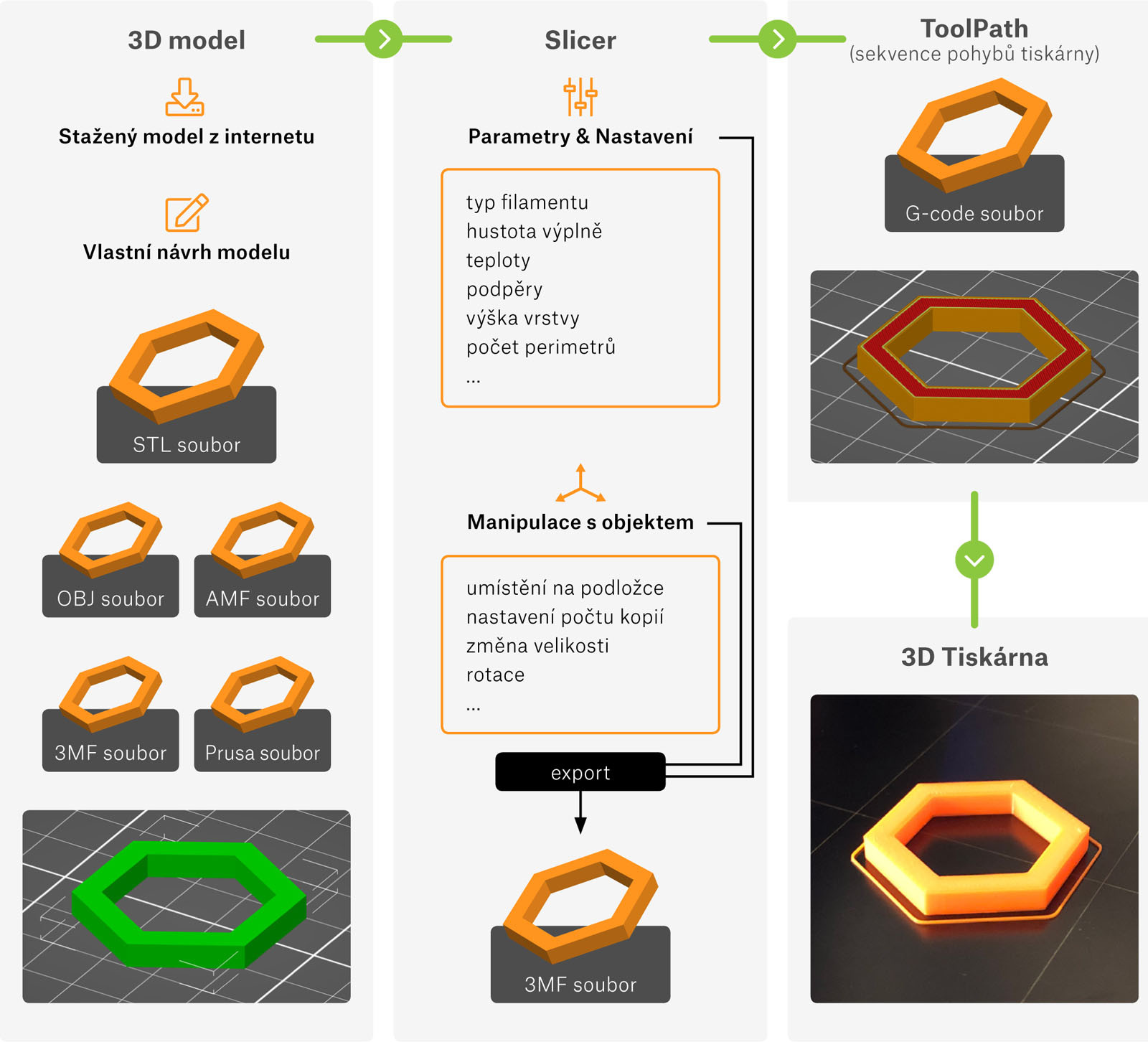 3D model

Stažený model z internetu

Vlastní návrh modelu

STL soubor

OBJ soubor

AMF soubor

3MF soubor

Prusa soubor

Slicer

Parametry & Nastavení

typ filamentu
hustota výplně
teploty
podpěry
výška vrstvy
počet perimetrů
...

Manipulace s objektem

umístění na podložce
nastavení počtu kopií
změna velikosti
rotace
...

export

3MF soubor

ToolPath
(sekvence pohybů tiskárny)

G-code soubor

3D Tiskárna