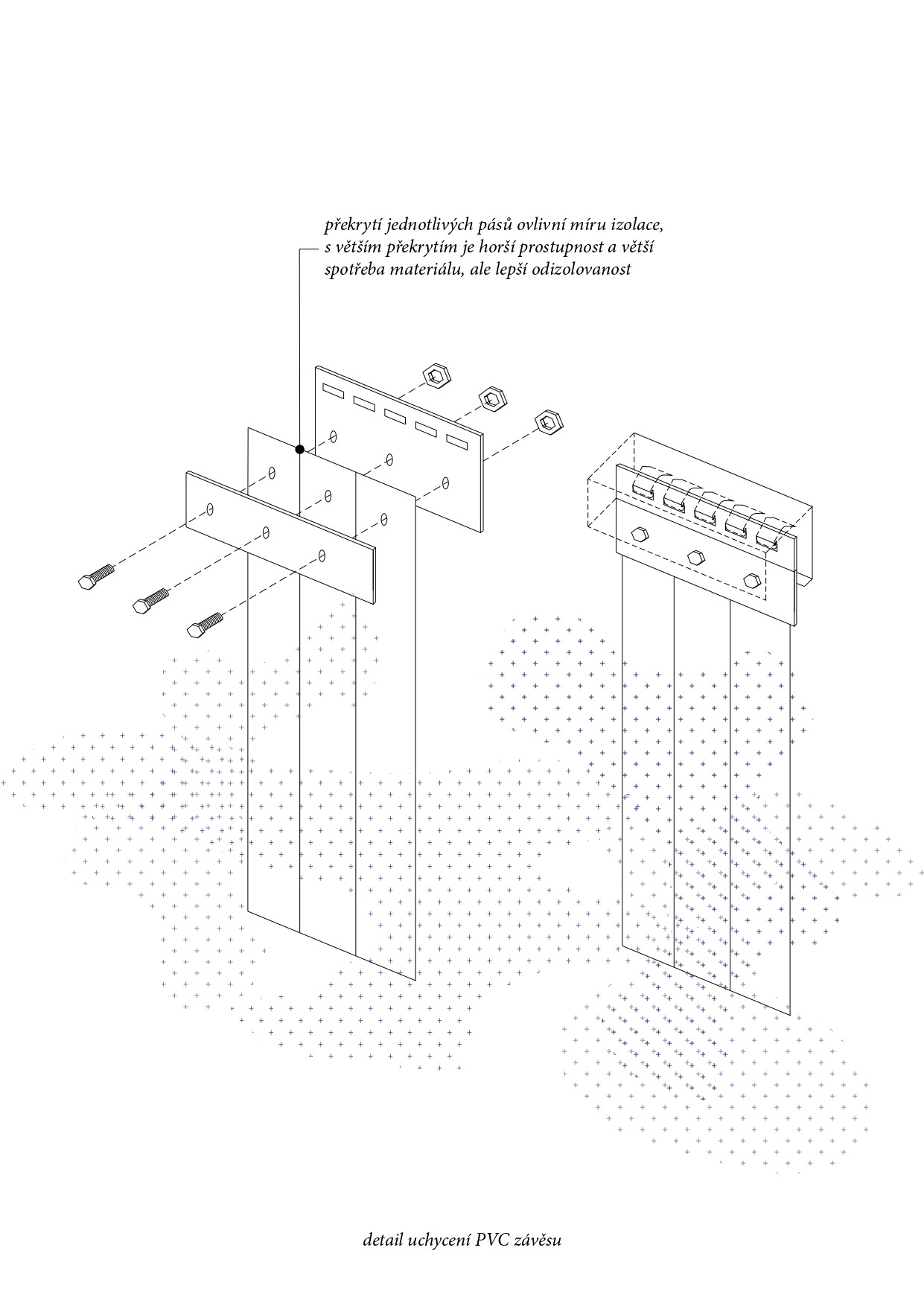 překrytí jednotlivých pásů ovlivní míru izolace, s větším překrytím je horší prostupnost a větší spotřeba materiálu, ale lepší odizolovanost

detail uchycení PVC závěsu