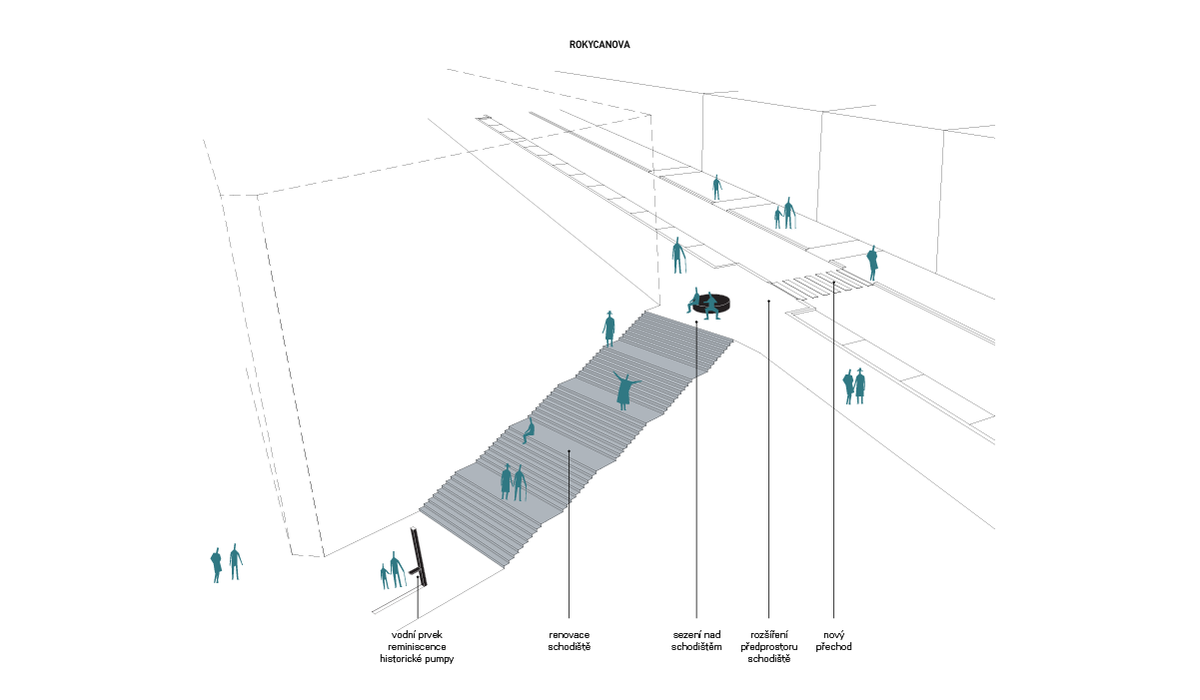 ROKYCANOVA

vodní prvek reminiscence historické pumpy

renovace schodiště

sezení nad schodištěm

rozšíření předprostoru schodiště

nový přechod