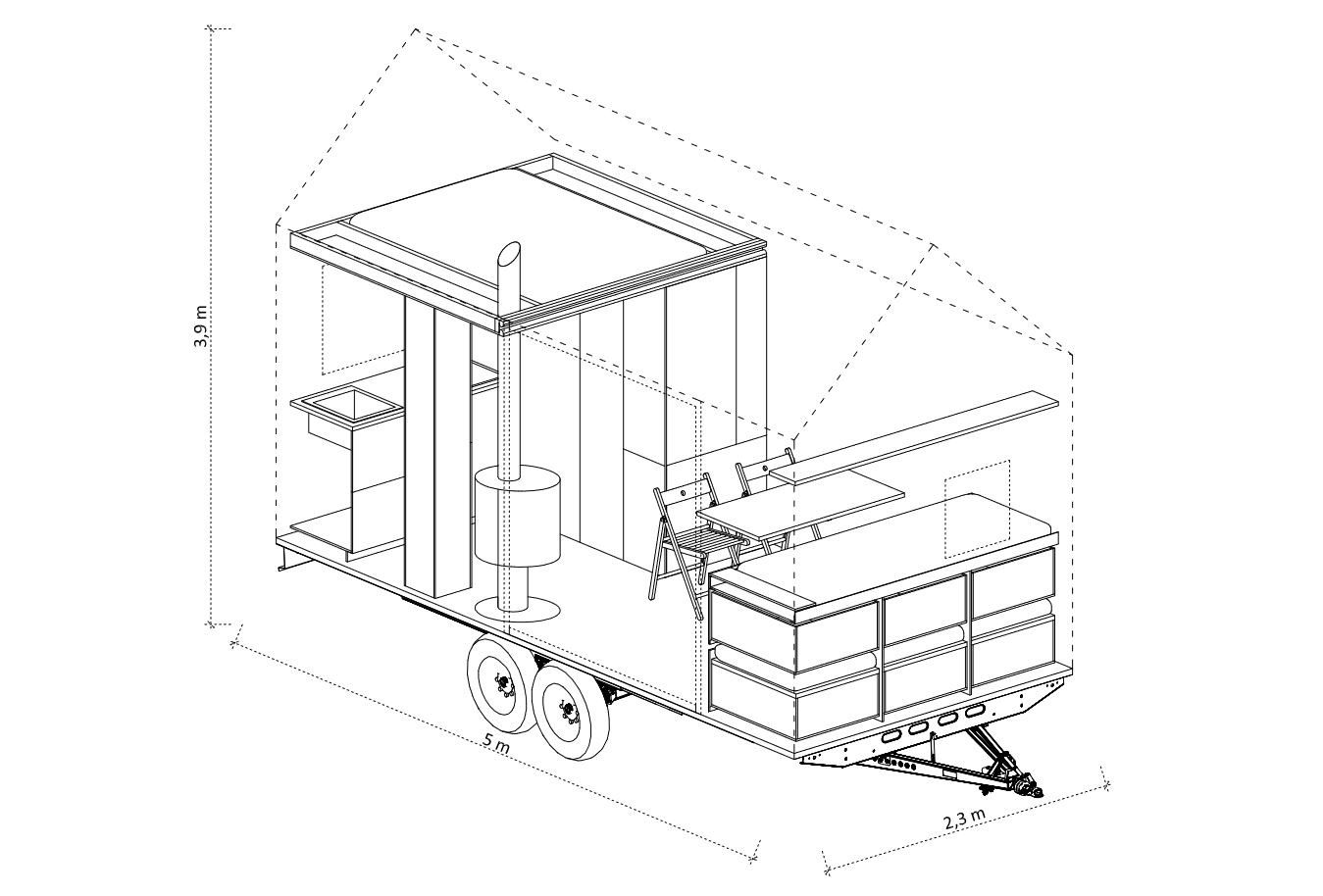 3,9 m

5 m

2,3 m