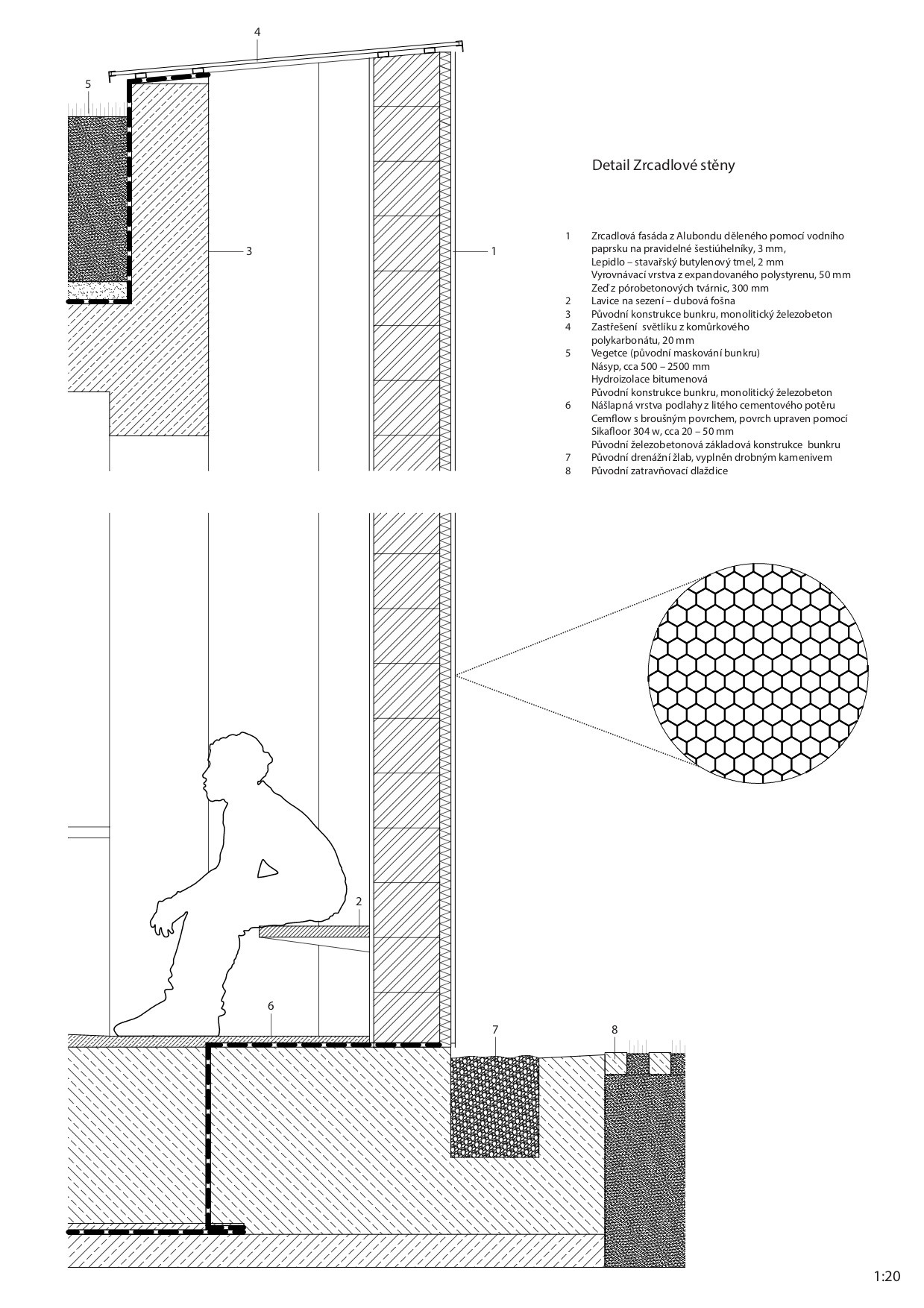 4

5

3

1

Detail Zrcadlové stěny

1 Zrcadlová fasáda z Alubondu děleného pomocí vodního paprsku na pravidelné šestiúhelníky, 3 mm,
Lepidlo – stavařský butylenový tmel, 2 mm
Vyrovnávací vrstva z expandovaného polystyrenu, 50 mm
Zeď z pórobetonových tvárnic, 300 mm
2 Lavice na sezení – dubová fošna
3 Původní konstrukce bunkru, monolitický železobeton
4 Zastřešení světlíku z komůrkového polykarbonátu, 20 mm
5 Vegetce (původní maskování bunkru)
Násyp, cca 500 – 2500 mm
Hydroizolace bitumenová
Původní konstrukce bunkru, monolitický železobeton
6 Nášlapná vrstva podlahy z litého cementového potěru Cemflow s broušným povrchem, povrch upraven pomocí Sikafloor 304 w, cca 20 – 50 mm
Původní železobetonová základová konstrukce bunkru
7 Původní drenážní žlab, vyplněn drobným kamenivem
8 Původní zatravňovací dlaždice

2

6

7

8

1:20