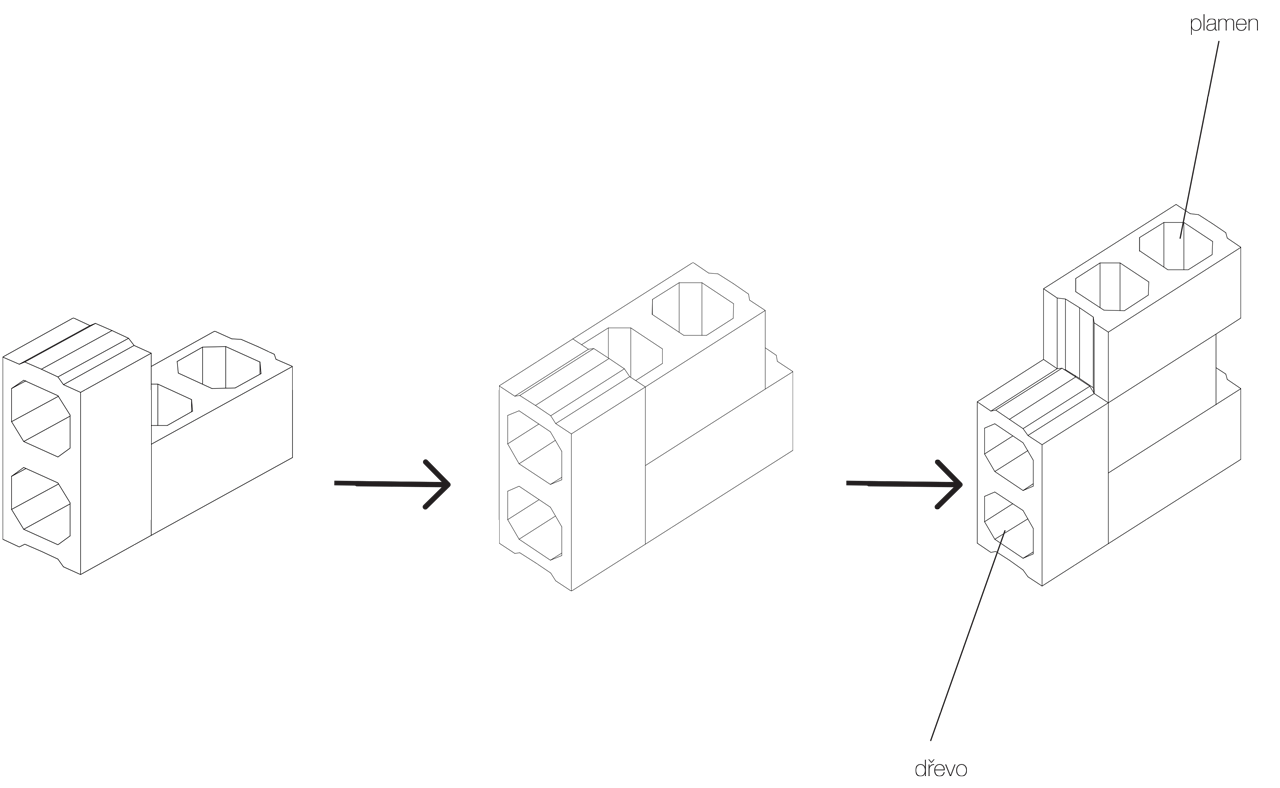 plamen

dřevo