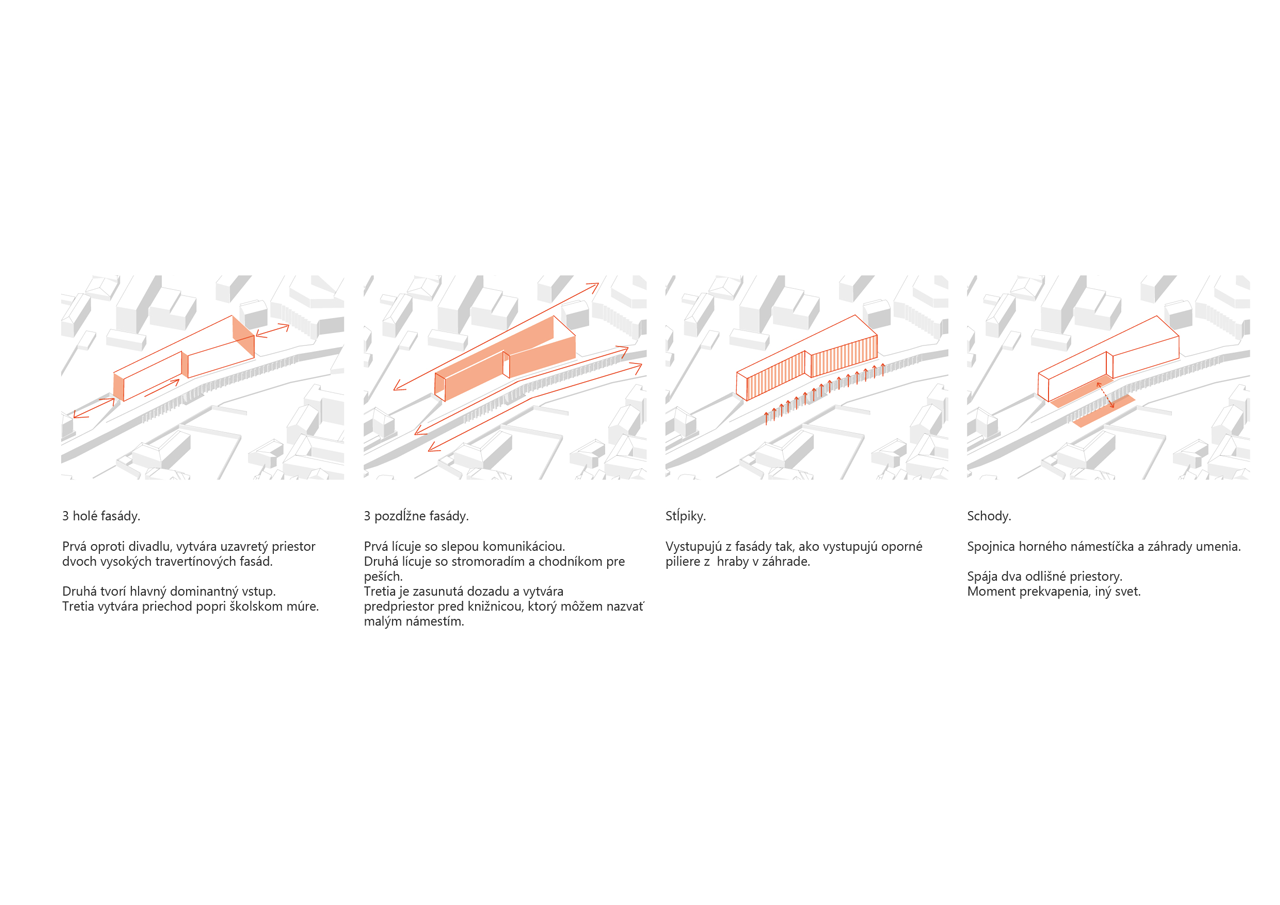 3 holé fasády.

Prvá oproti divadlu, vytvára uzavretý priestor dvoch vysokých travertínových fasád.

Druhá tvorí hlavný dominantný vstup.
Tretia vytvára priechod popri školskom múre.

3 pozdĺžne fasády.

Prvá lícuje so slepou komunikáciou.
Druhá lícuje so stromoradím a chodníkom pre peších.
Tretia je zasunutá dozadu a vytvára predpriestor pred knižnicou, ktorý môžem nazvať malým námestím.

Stĺpiky.

Vystupujú z fasády tak, ako vystupujú oporné piliere z hraby v záhrade.

Schody.

Spojnica horného námestíčka a záhrady umenia.

Spája dva odlišné priestory.
Moment prekvapenia, iný svet.