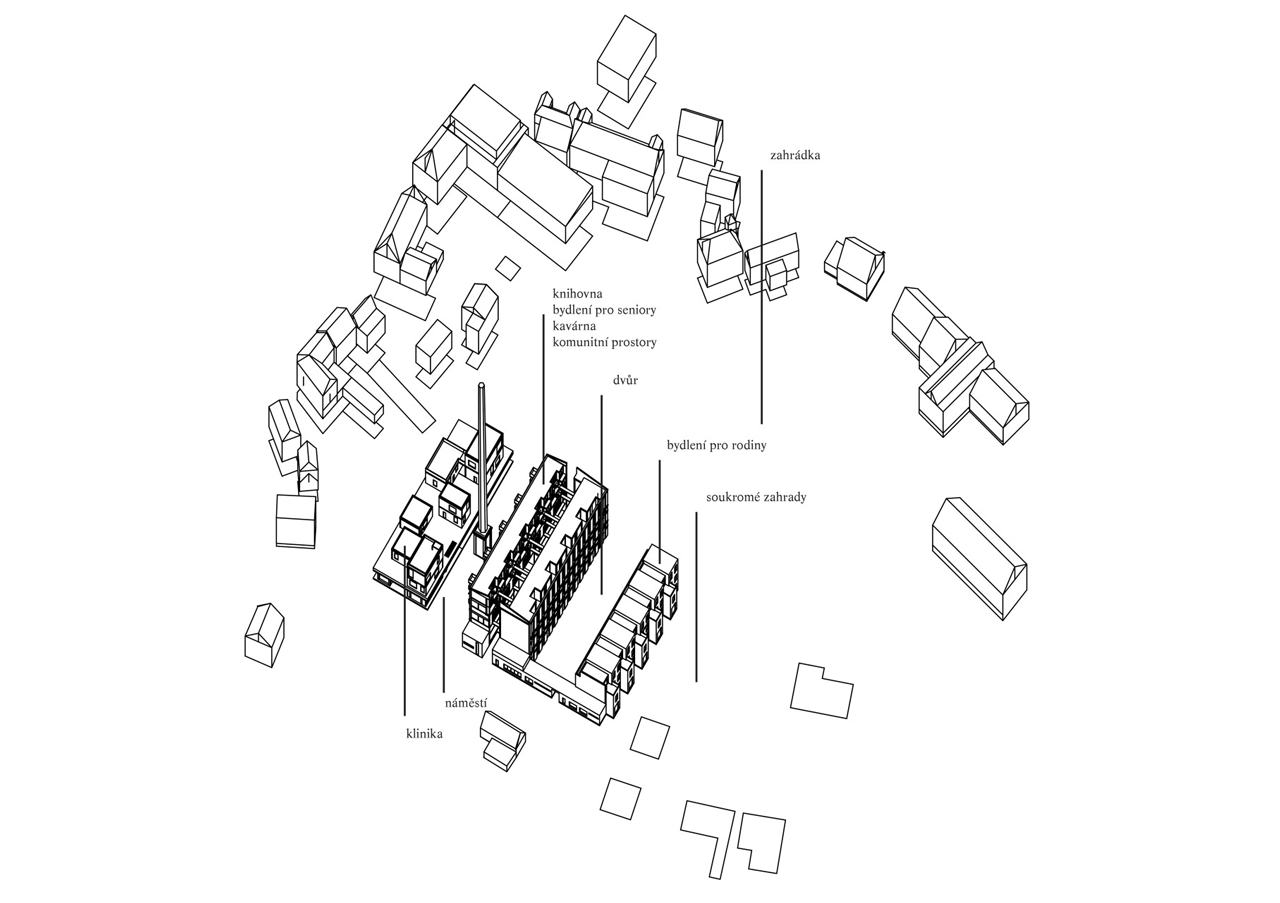 zahrádka

knihovna
bydlení pro seniory
kavárna
komunitní prostory

dvůr

bydlení pro rodiny

soukromé zahrady

náměstí

klinika