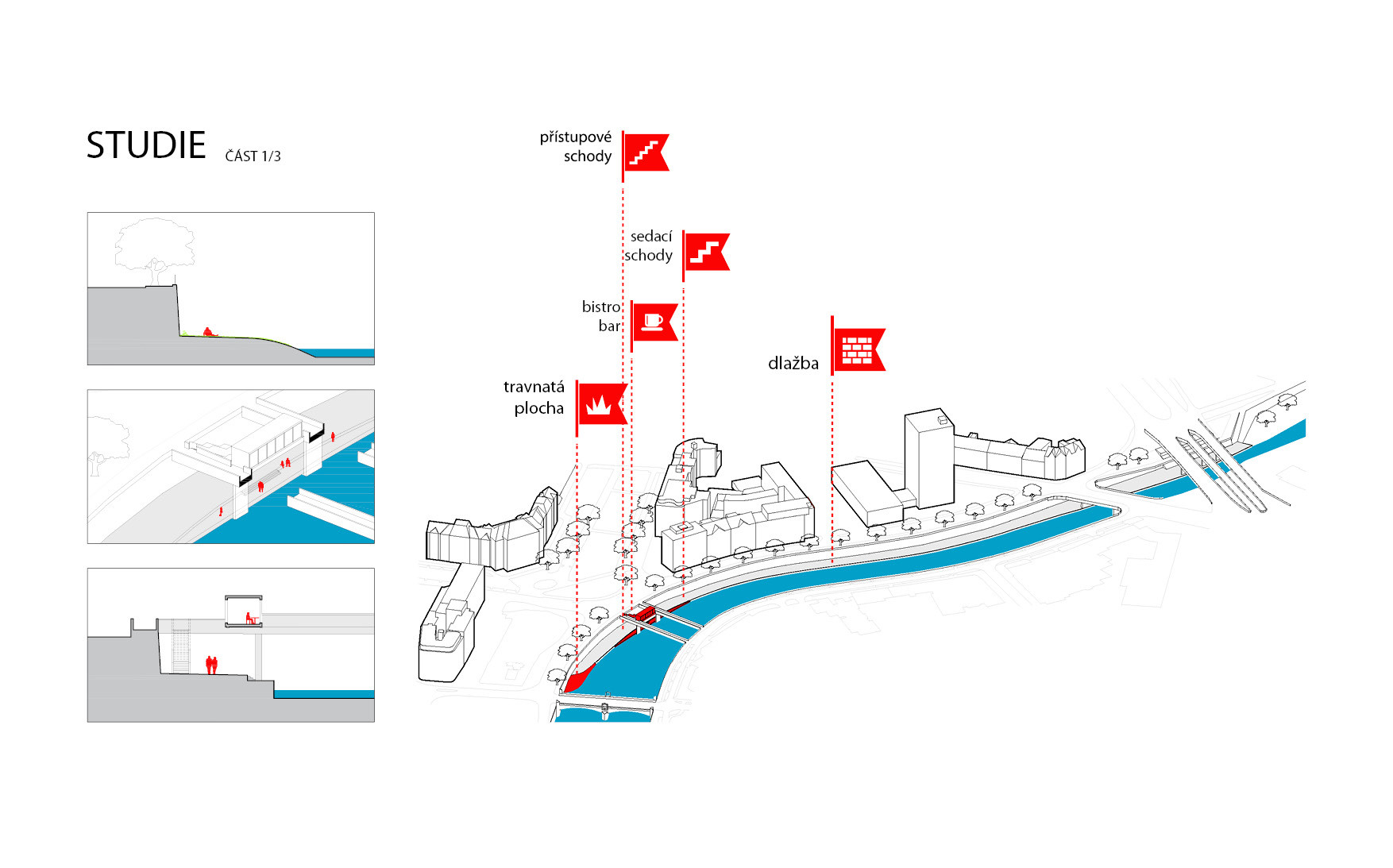 STUDIE ČÁST 1/3

přístupové schody

sedací schody

bistro bar

dlažba

travnatá plocha