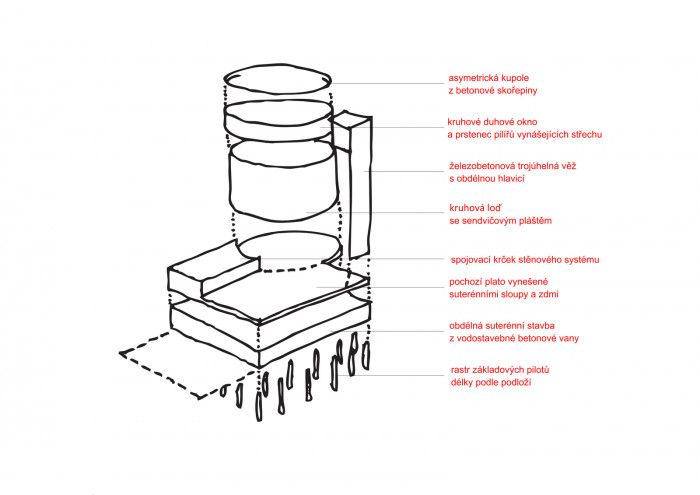 asymetrická kupole
z betonové skořepiny

kruhové duhové okno
a prstenec pilířů vynášejících střechu

železobetonová trojúhelná věž
s obdélnou hlavicí

kruhová loď
se sendvičovým pláštěm

spojovací krček stěnového systému

pochozí plato vynešené
suterénními sloupy a zdmi

obdélná suterénní stavba
z vodostavebné betonové vany

rastr základových pilotů
délky podle podloží