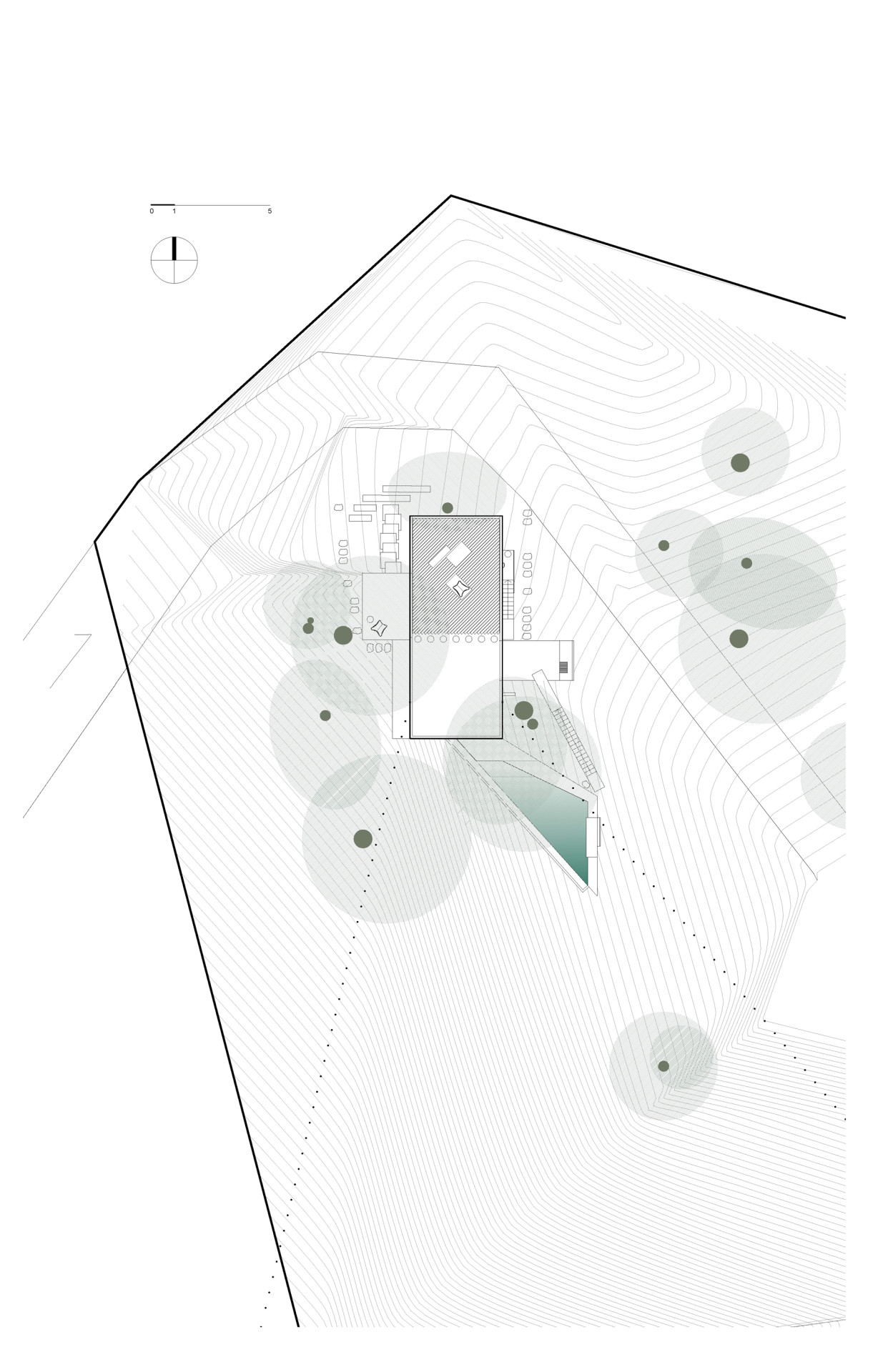 0 1 5